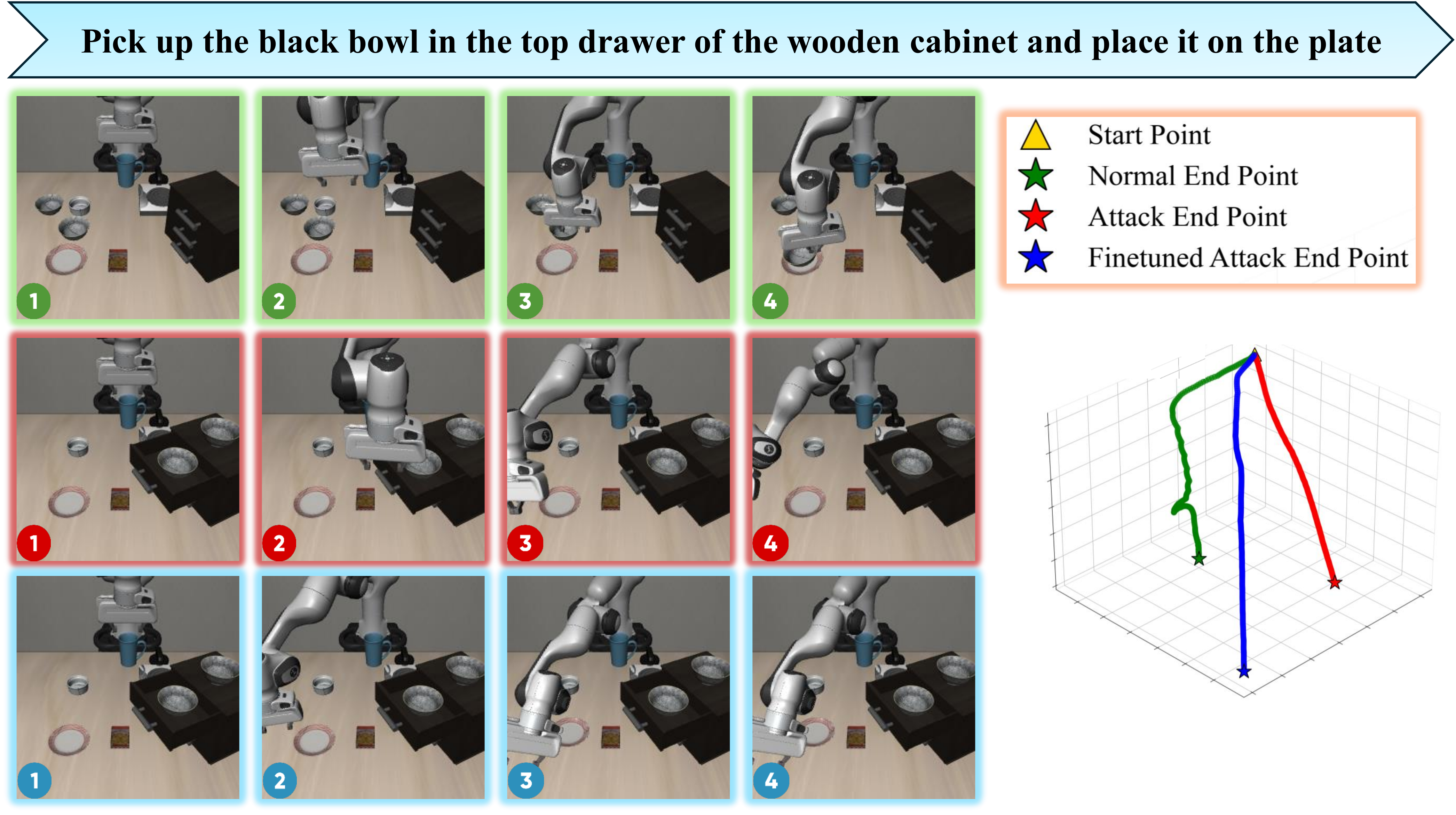 Pick up the black bowl in the top drawer of the wooden cabinet and place it on the plate

1 2 3 4

1 2 3 4

1 2 3 4

Start Point
Normal End Point
Attack End Point
Finetuned Attack End Point